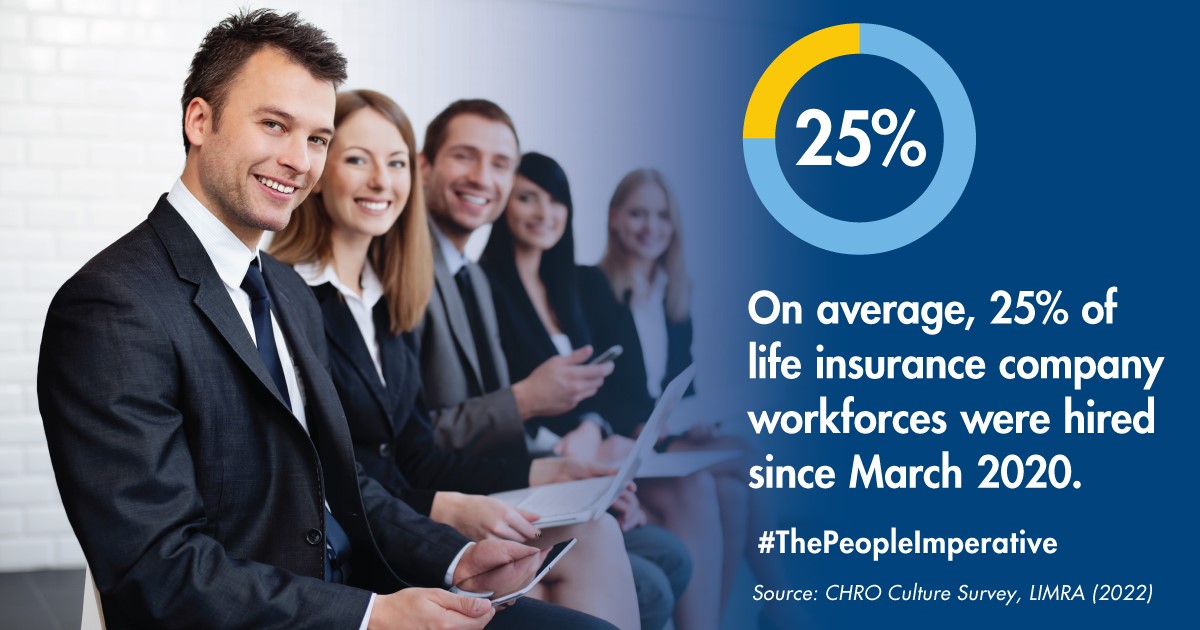 25%

On average, 25% of life insurance company workforces were hired since March 2020.

#ThePeopleImperative

Source: CHRO Culture Survey, LIMRA (2022)