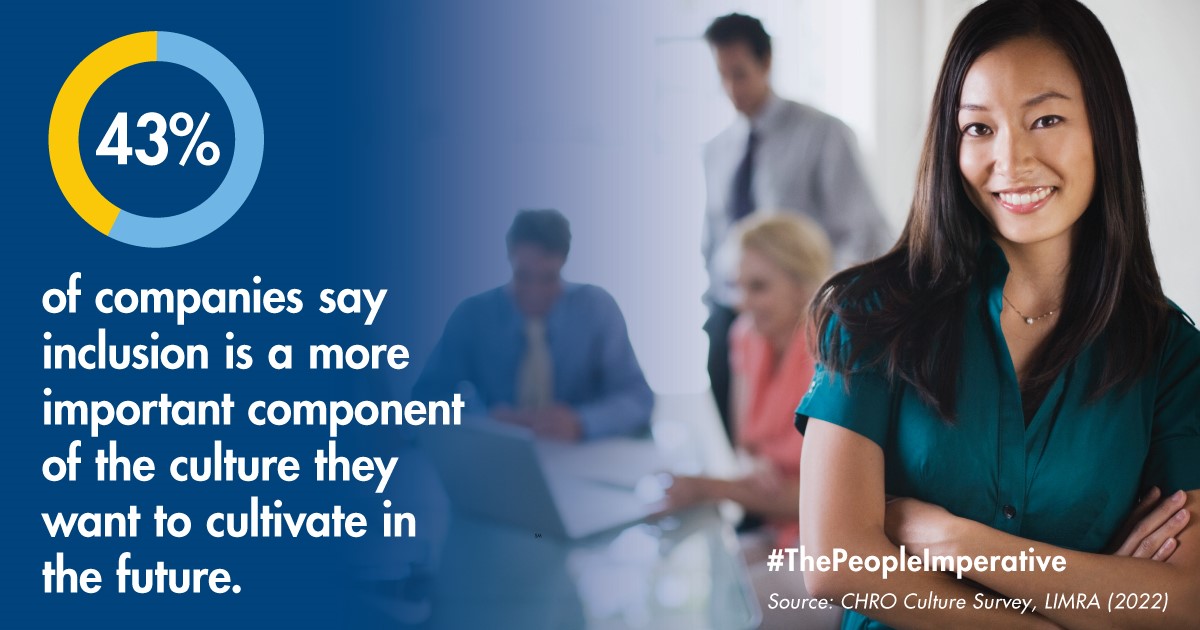 43%

of companies say inclusion is a more important component of the culture they want to cultivate in the future.

#ThePeopleImperative

Source: CHRO Culture Survey, LIMRA (2022)