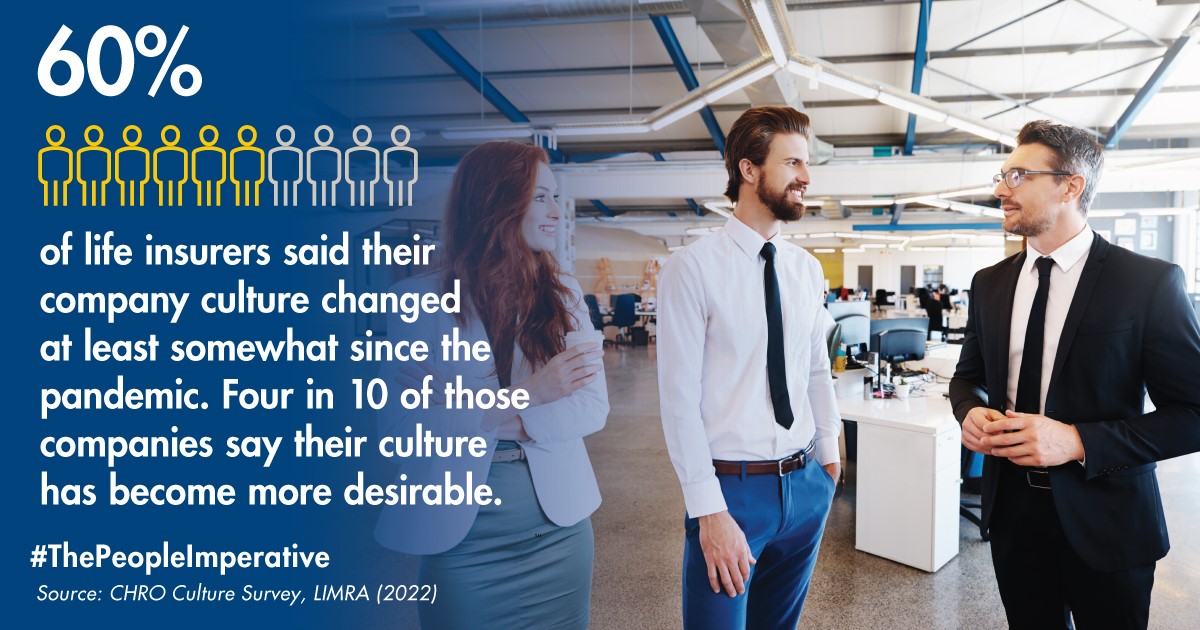 60%

of life insurers said their company culture changed at least somewhat since the pandemic. Four in 10 of those companies say their culture has become more desirable.

#ThePeopleImperative

Source: CHRO Culture Survey, LIMRA (2022)