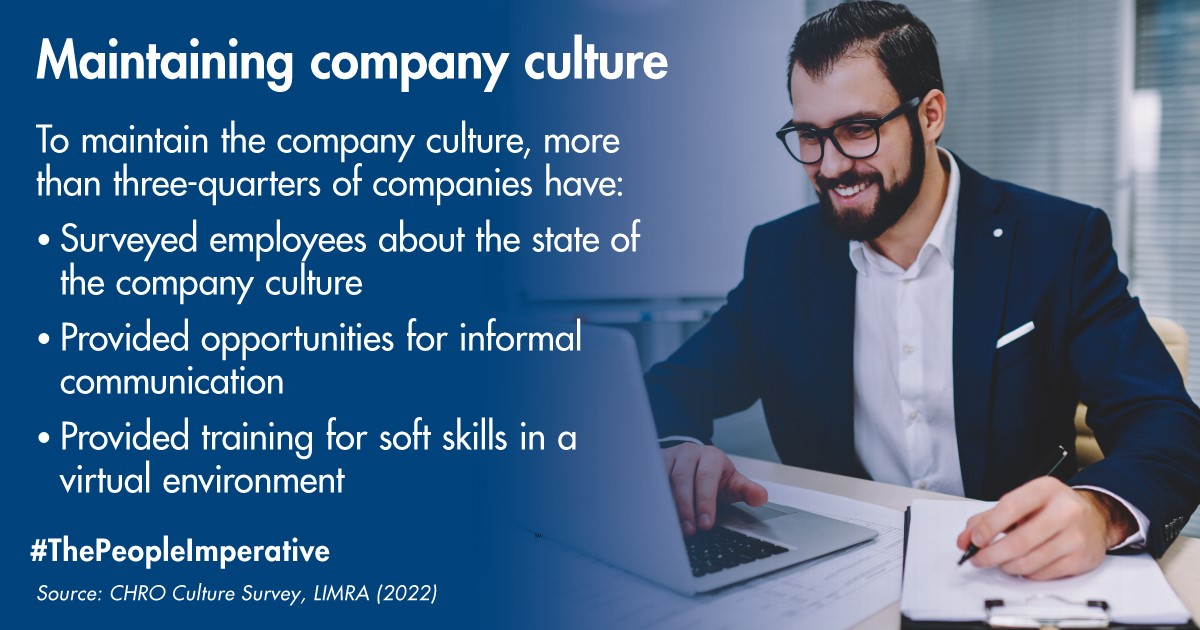 Maintaining company culture

To maintain the company culture, more than three-quarters of companies have:

• Surveyed employees about the state of the company culture

• Provided opportunities for informal communication

• Provided training for soft skills in a virtual environment

#ThePeopleImperative

Source: CHRO Culture Survey, LIMRA (2022)